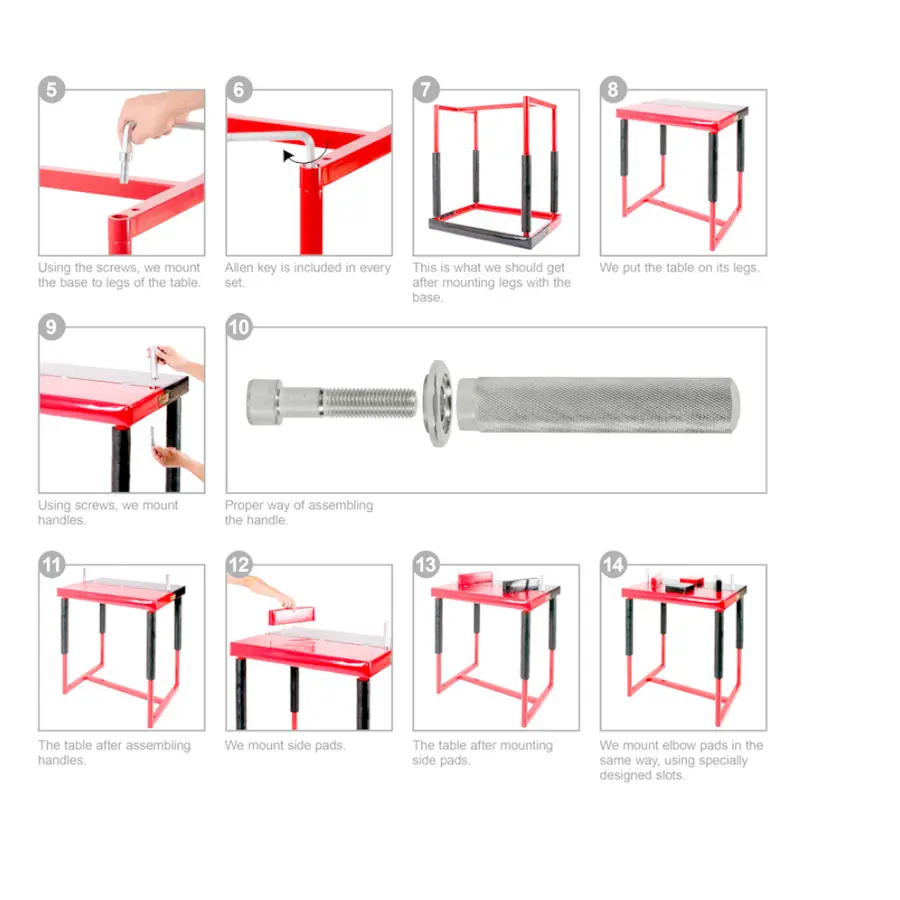 5

Using the screws, we mount the base to legs of the table.

6

Allen key is included in every set.

7

This is what we should get after mounting legs with the base.

8

We put the table on its legs.

9

Using screws, we mount handles.

10

Proper way of assembling the handle.

11

The table after assembling handles.

12

We mount side pads.

13

The table after mounting side pads.

14

We mount elbow pads in the same way, using specially designed slots.